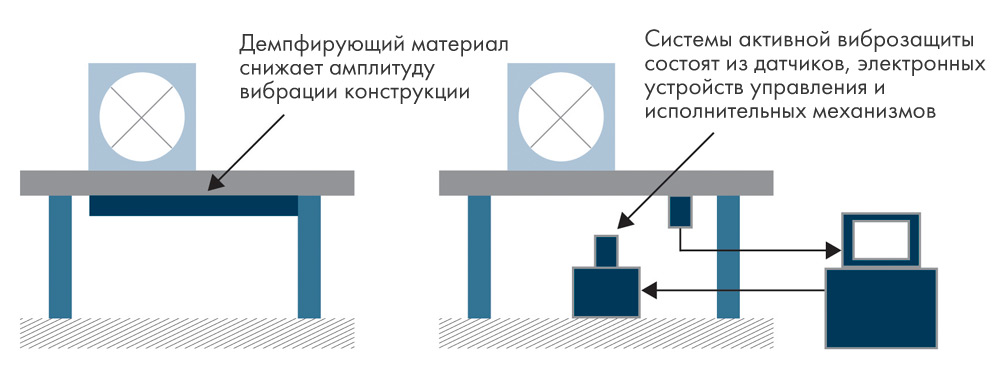 Демпфирующий материал снижает амплитуду вибрации конструкции

Системы активной виброзащиты состоят из датчиков, электронных устройств управления и исполнительных механизмов